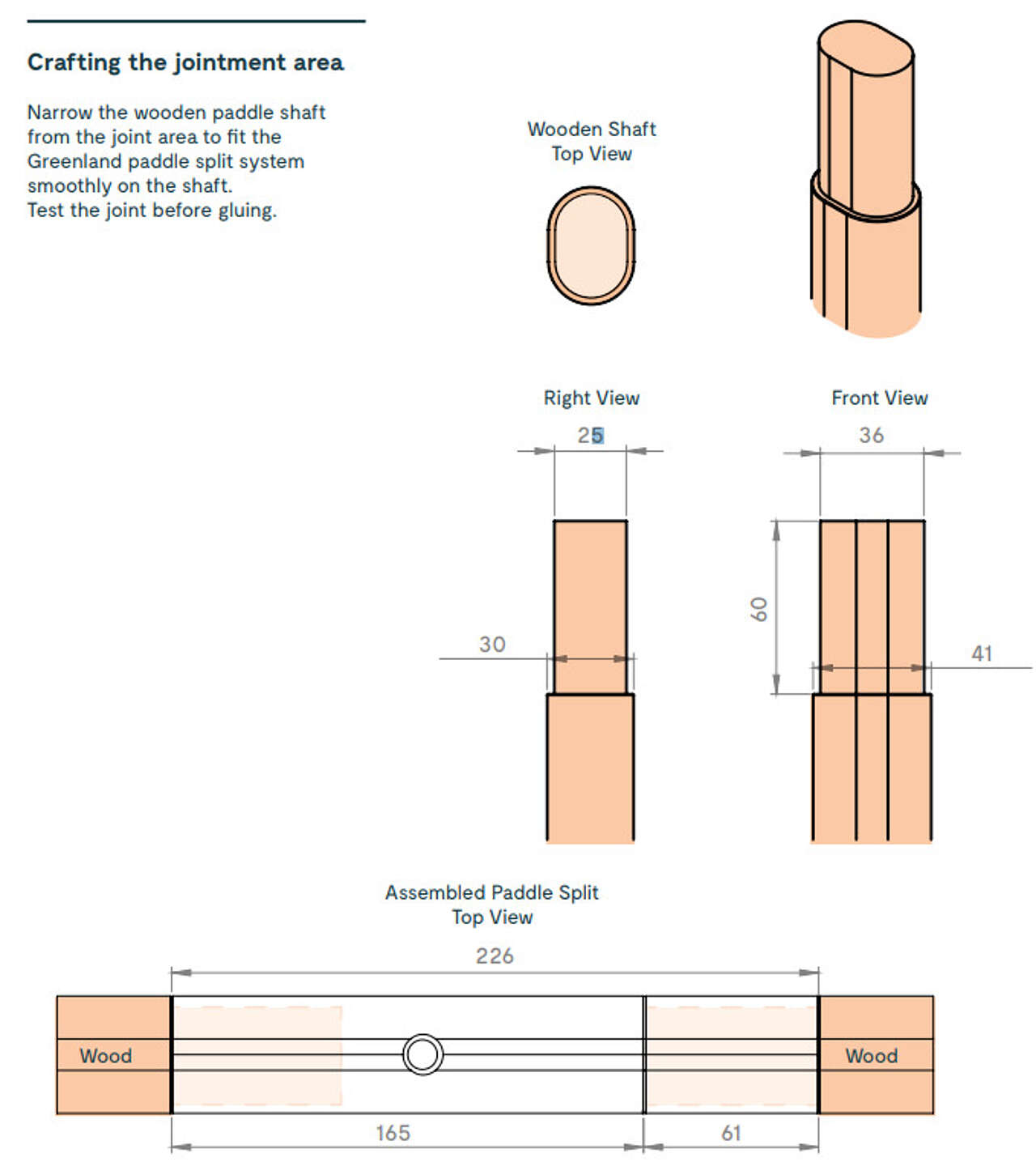 Crafting the jointment area

Narrow the wooden paddle shaft from the joint area to fit the Greenland paddle split system smoothly on the shaft.
Test the joint before gluing.

Wooden Shaft
Top View

Right View

25

30

Front View

36

60

41

Assembled Paddle Split
Top View

226

Wood

Wood

165

61