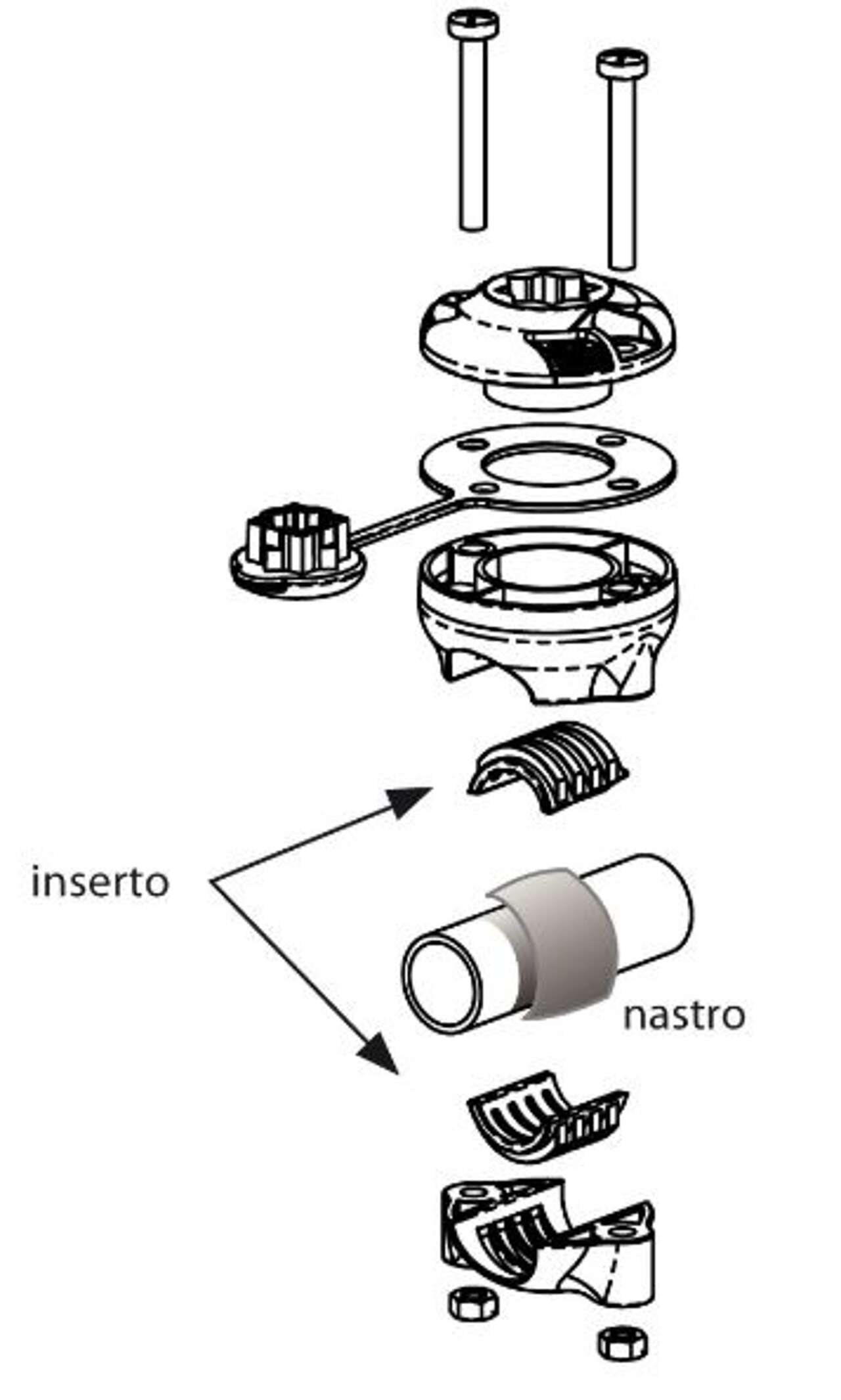 inserto

nastro