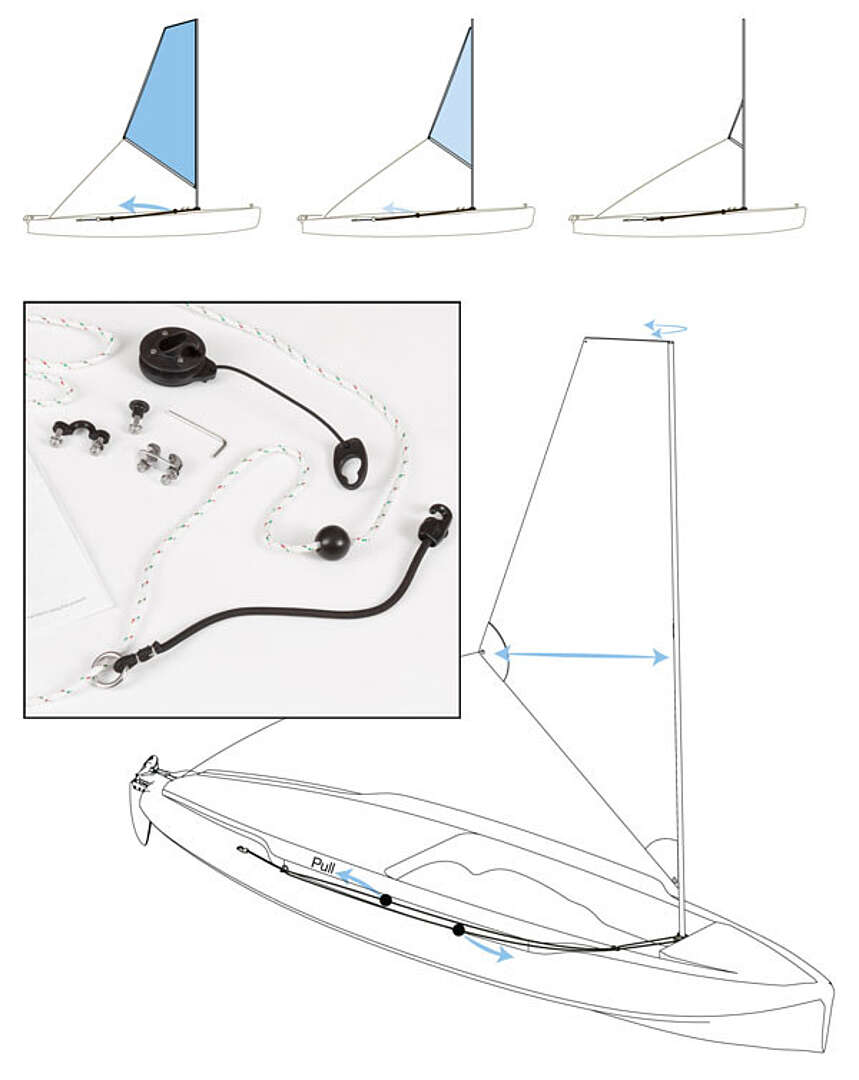 Pull