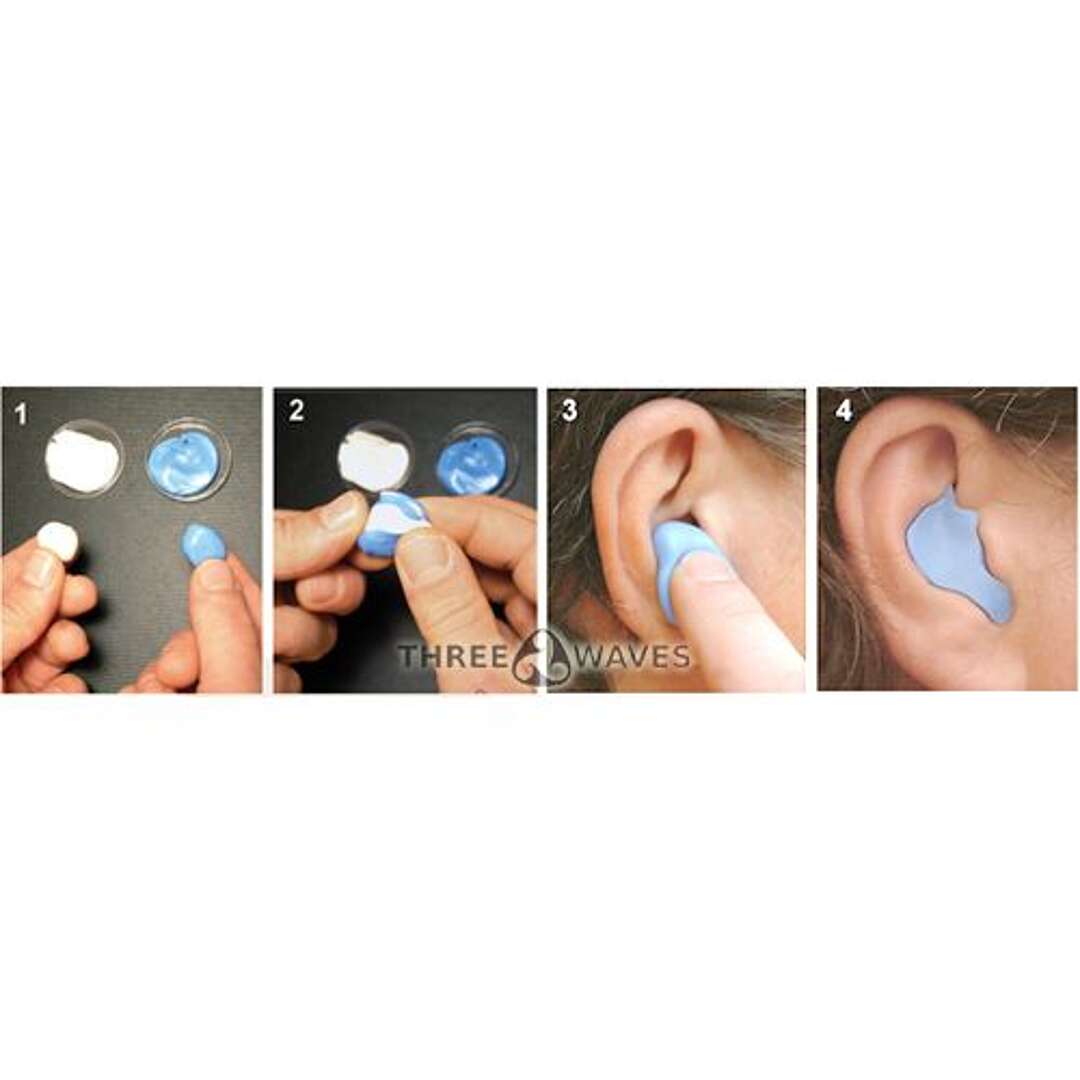 1

2

3

4

THREE WAVES