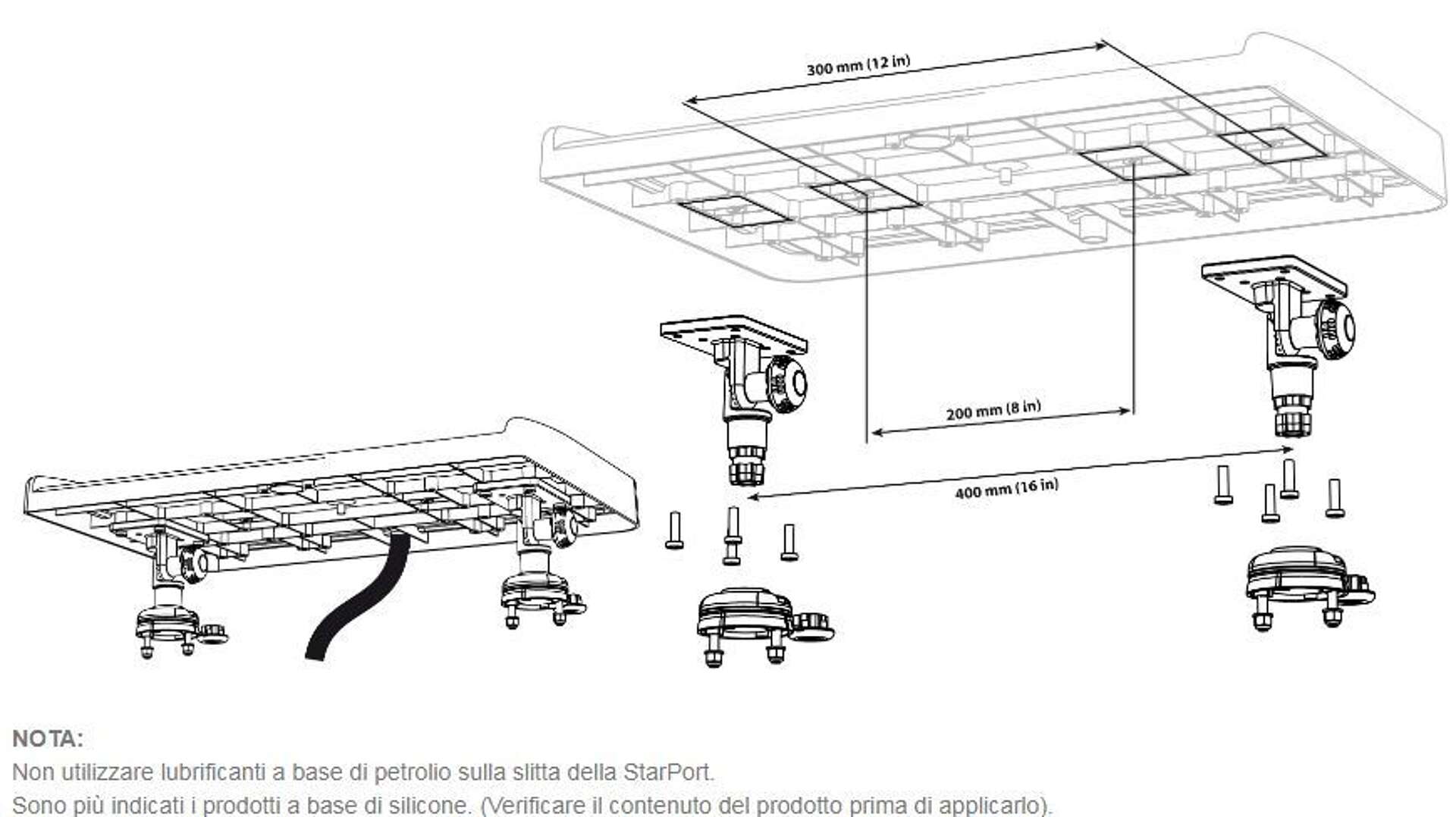 300 mm (12 in)

200 mm (8 in)

400 mm (16 in)

NOTA:
Non utilizzare lubrificanti a base di petrolio sulla slitta della StarPort.
Sono più indicati i prodotti a base di silicone. (Verificare il contenuto del prodotto prima di applicarlo).